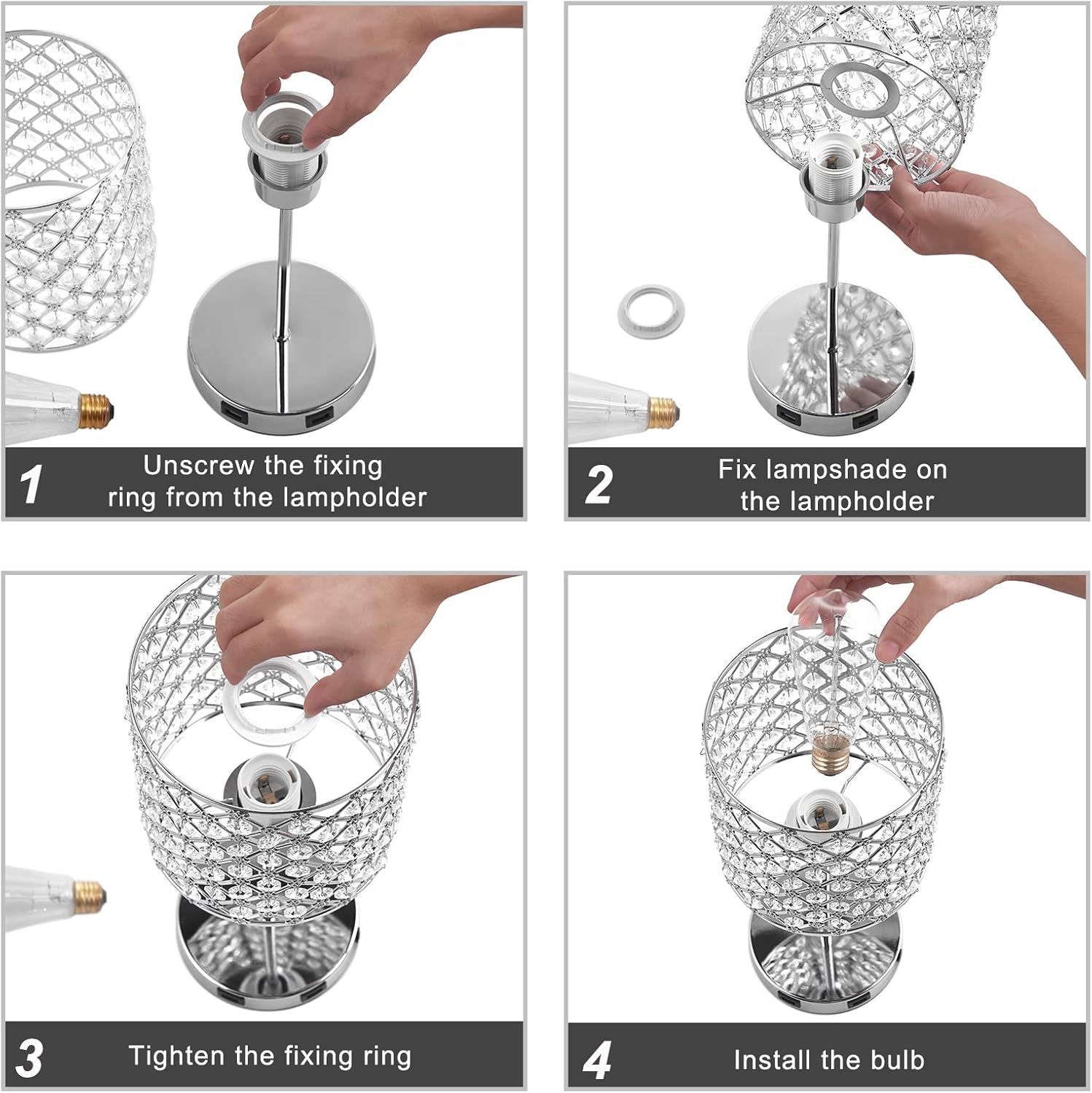 1 Unscrew the fixing ring from the lampholder

2 Fix lampshade on the lampholder

3 Tighten the fixing ring

4 Install the bulb